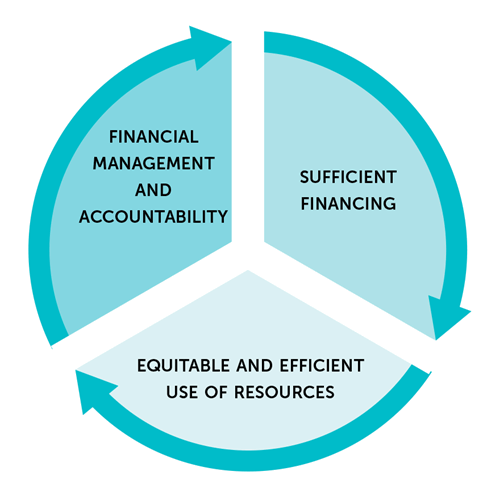 FINANCIAL MANAGEMENT AND ACCOUNTABILITY

SUFFICIENT FINANCING

EQUITABLE AND EFFICIENT USE OF RESOURCES